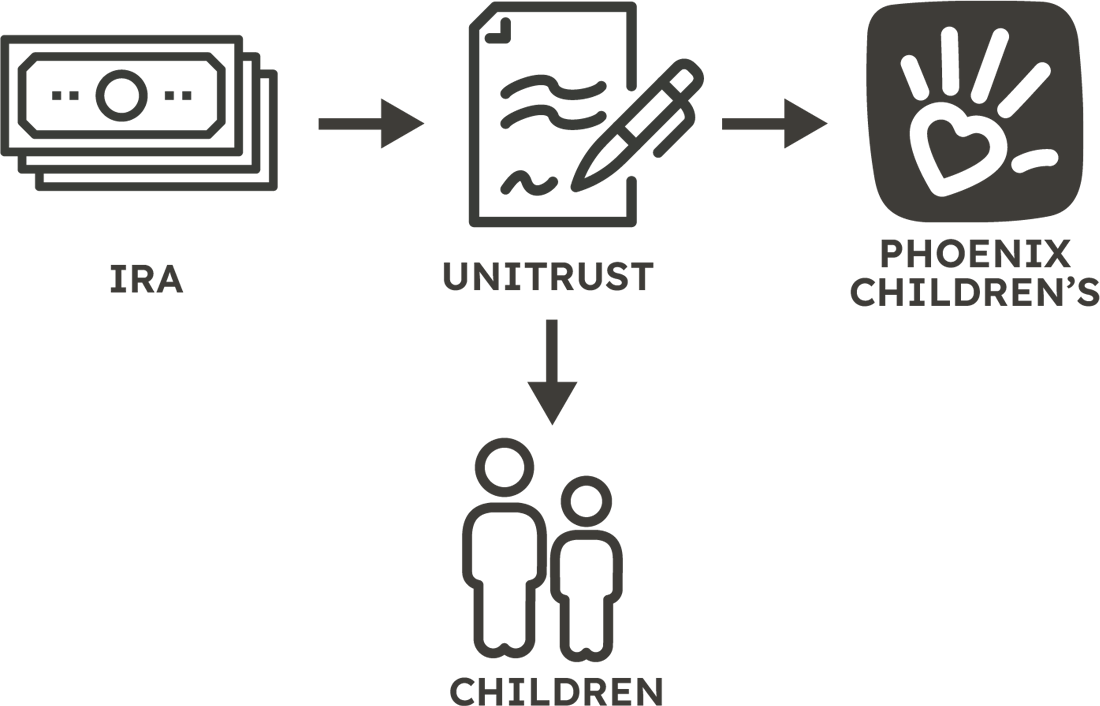 IRA

UNITRUST

PHOENIX CHILDREN'S

CHILDREN